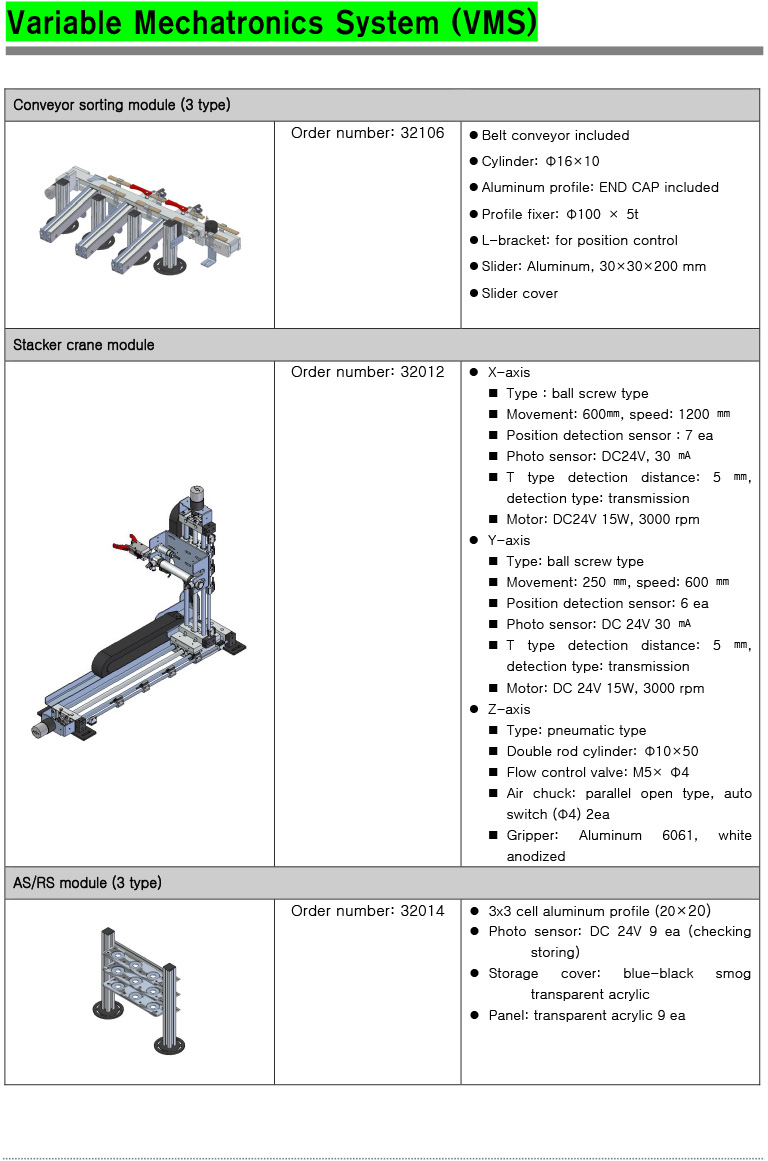 Variable Mechatronics System (VMS)

| Conveyor sorting module (3 type) | | |
|---|---|---|
| | Order number: 32106 | ● Belt conveyor included ● Cylinder: Φ16×10 ● Aluminum profile: END CAP included ● Profile fixer: Φ100 × 5t ● L-bracket: for position control ● Slider: Aluminum, 30×30×200 mm ● Slider cover |
| Stacker crane module | | |
| | Order number: 32012 | ● X-axis ■ Type : ball screw type ■ Movement: 600㎜, speed: 1200 ㎜ ■ Position detection sensor : 7 ea ■ Photo sensor: DC24V, 30 ㎃ ■ T type detection distance: 5 ㎜, detection type: transmission ■ Motor: DC24V 15W, 3000 rpm ● Y-axis ■ Type: ball screw type ■ Movement: 250 ㎜, speed: 600 ㎜ ■ Position detection sensor: 6 ea ■ Photo sensor: DC 24V 30 ㎃ ■ T type detection distance: 5 ㎜, detection type: transmission ■ Motor: DC 24V 15W, 3000 rpm ● Z-axis ■ Type: pneumatic type ■ Double rod cylinder: Φ10×50 ■ Flow control valve: M5× Φ4 ■ Air chuck: parallel open type, auto switch (Φ4) 2ea ■ Gripper: Aluminum 6061, white anodized |
| AS/RS module (3 type) | | |
| | Order number: 32014 | ● 3x3 cell aluminum profile (20×20) ● Photo sensor: DC 24V 9 ea (checking storing) ● Storage cover: blue-black smog transparent acrylic ● Panel: transparent acrylic 9 ea |